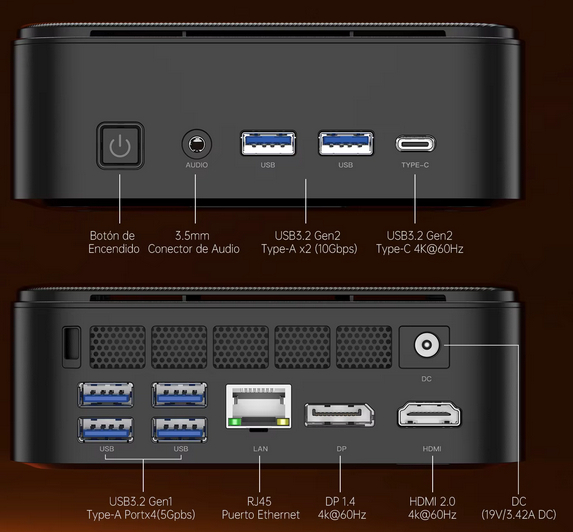 AUDIO
USB
USB
TYPE-C

Botón de Encendido

3.5mm Conector de Audio

USB3.2 Gen2 Type-A x2 (10Gbps)

USB3.2 Gen2 Type-C 4K@60Hz

DC
USB
USB
LAN
DP
HDMI

USB3.2 Gen1 Type-A Portx4(5Gpbs)

RJ45 Puerto Ethernet

DP 1.4 4k@60Hz

HDMI 2.0 4k@60Hz

DC (19V/3.42A DC)