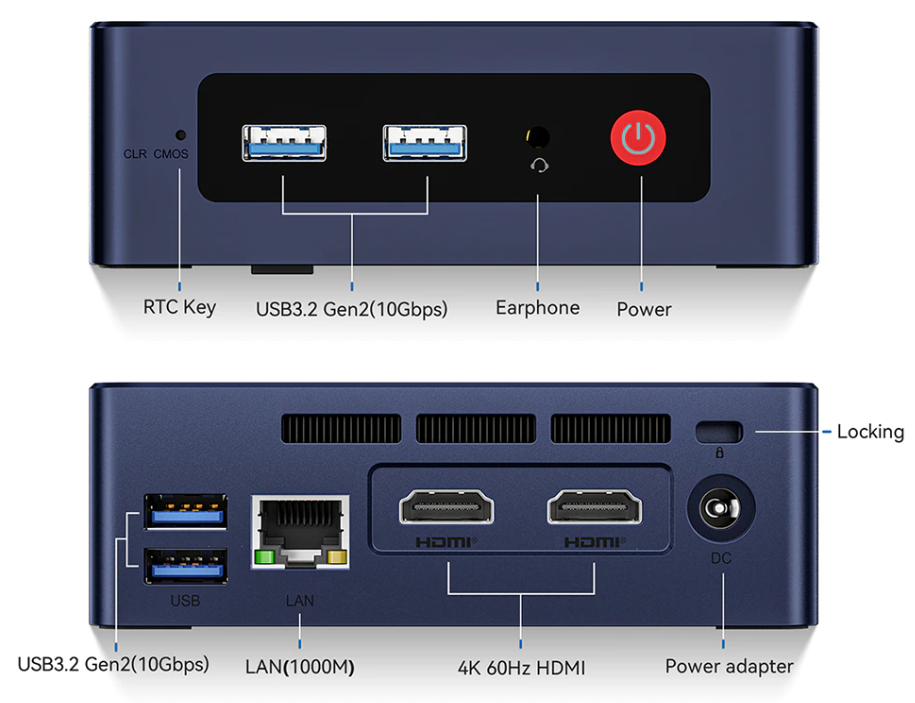 CLR CMOS

RTC Key
USB3.2 Gen2(10Gbps)
Earphone
Power

Locking

HDMI
HDMI
USB
LAN
DC

USB3.2 Gen2(10Gbps)
LAN(1000M)
4K 60Hz HDMI
Power adapter